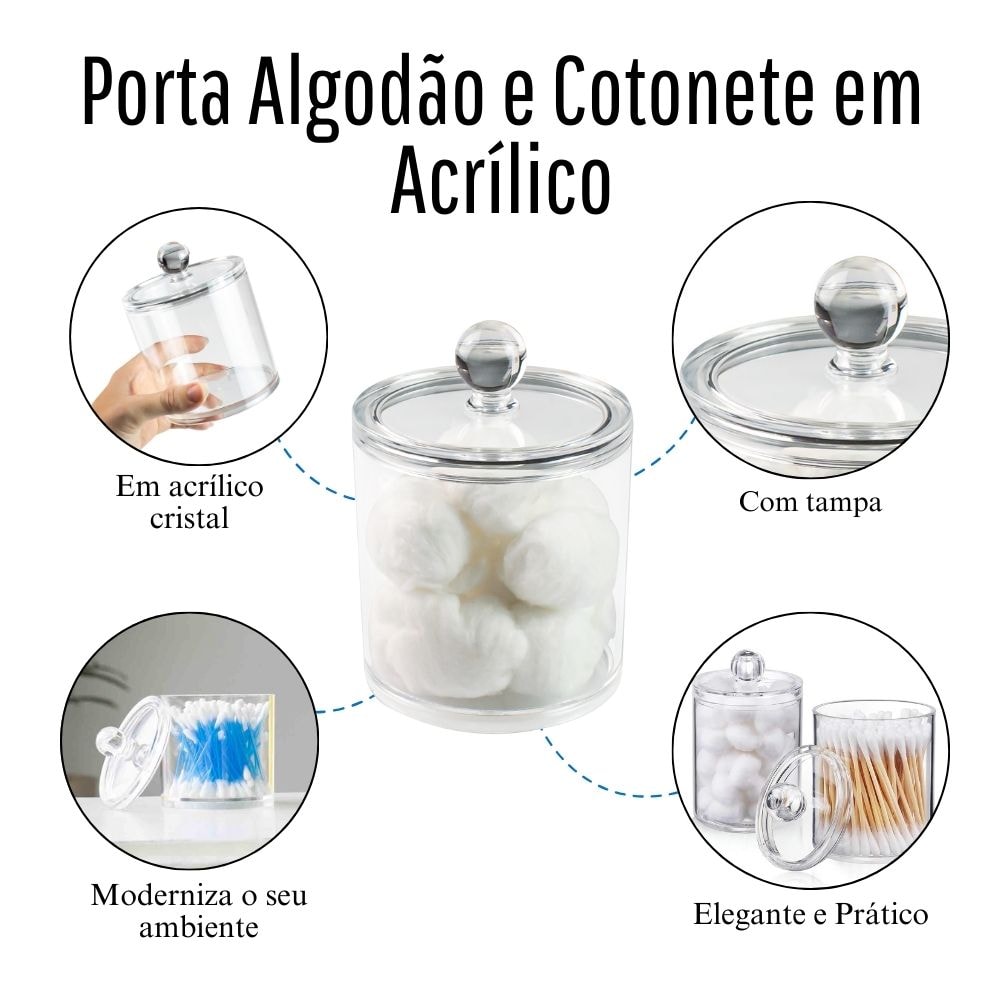 Porta Algodão e Cotonete em Acrílico

Em acrílico cristal

Com tampa

Moderniza o seu ambiente

Elegante e Prático